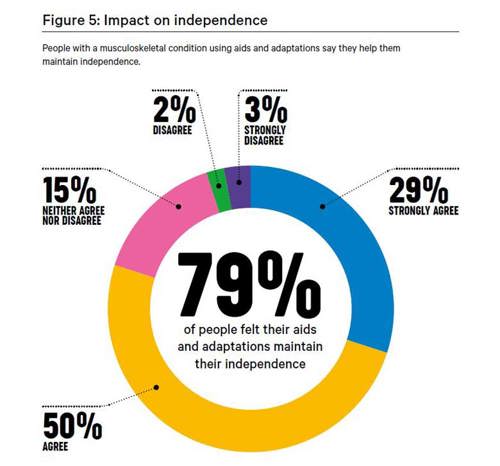 Figure 5: Impact on independence

People with a musculoskeletal condition using aids and adaptations say they help them maintain independence.

2%
DISAGREE

3%
STRONGLY DISAGREE

15%
NEITHER AGREE NOR DISAGREE

29%
STRONGLY AGREE

79%
of people felt their aids and adaptations maintain their independence

50%
AGREE