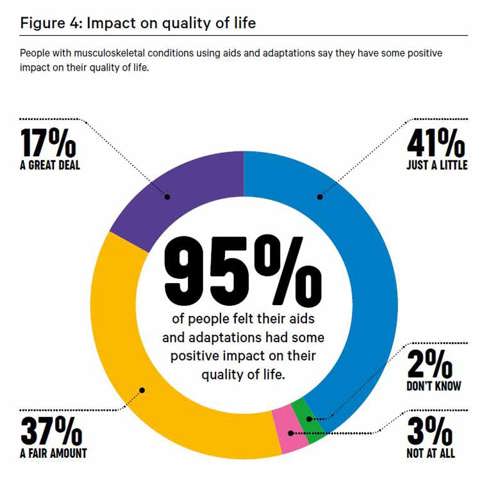 Figure 4: Impact on quality of life

People with musculoskeletal conditions using aids and adaptations say they have some positive impact on their quality of life.

17%
A GREAT DEAL

41%
JUST A LITTLE

95%
of people felt their aids and adaptations had some positive impact on their quality of life.

2%
DON'T KNOW

37%
A FAIR AMOUNT

3%
NOT AT ALL